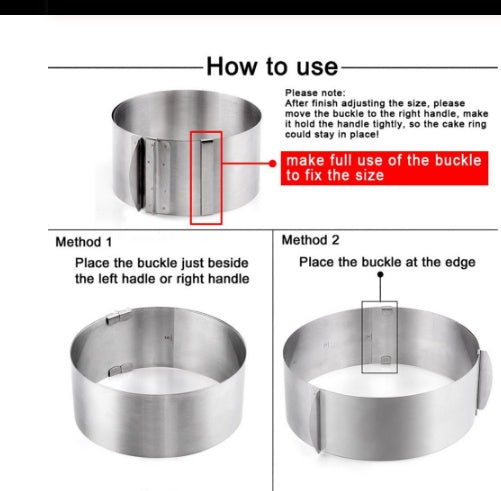 How to use

Please note:
After finish adjusting the size, please move the buckle to the right handle, make it hold the handle tightly, so the cake ring could stay in place!

make full use of the buckle to fix the size

Method 1

Place the buckle just beside the left hadle or right handle

Method 2

Place the buckle at the edge